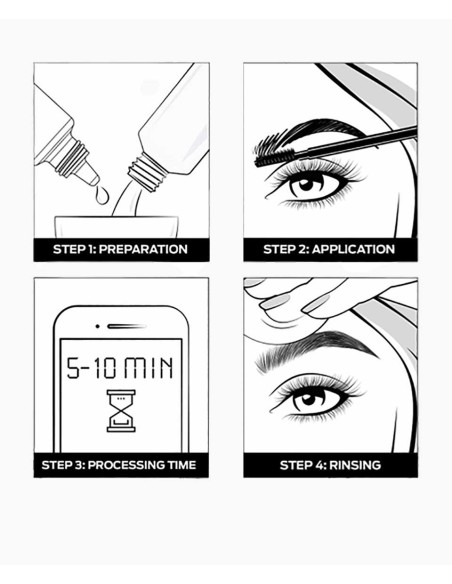 STEP 1: PREPARATION

STEP 2: APPLICATION

5-10 MIN

STEP 3: PROCESSING TIME

STEP 4: RINSING