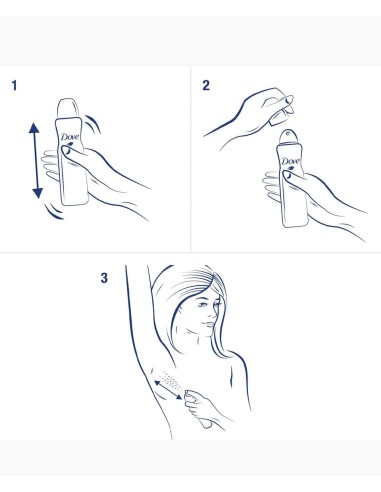 1

Dove

2

Dove

3