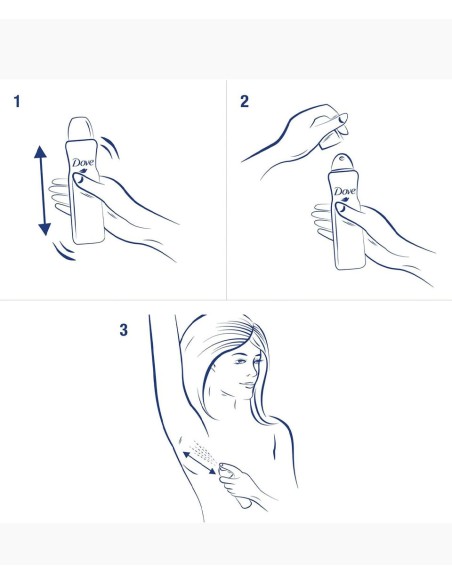 1

Dove

2

Dove

3