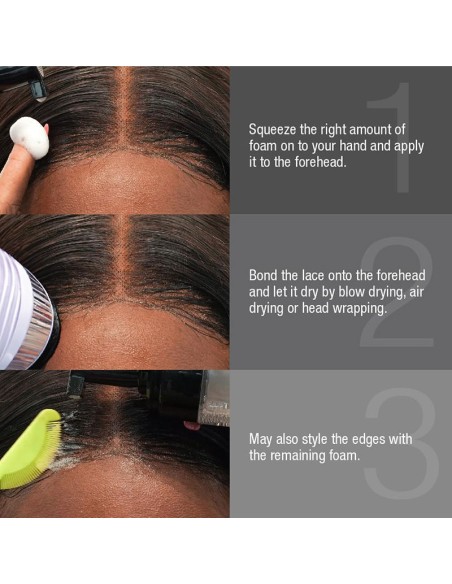 1

Squeeze the right amount of foam on to your hand and apply it to the forehead.

2

Bond the lace onto the forehead and let it dry by blow drying, air drying or head wrapping.

3

May also style the edges with the remaining foam.