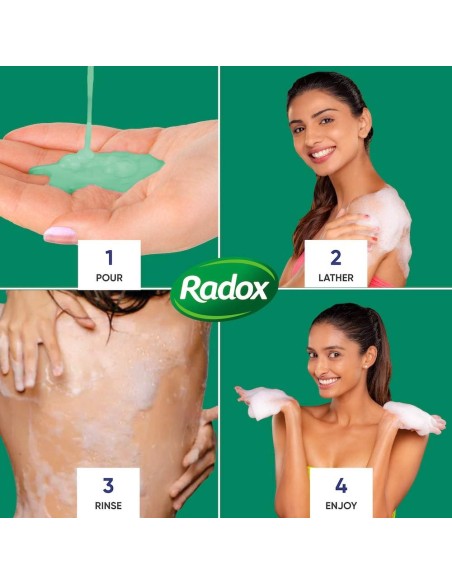 1
POUR

2
LATHER

Radox

3
RINSE

4
ENJOY