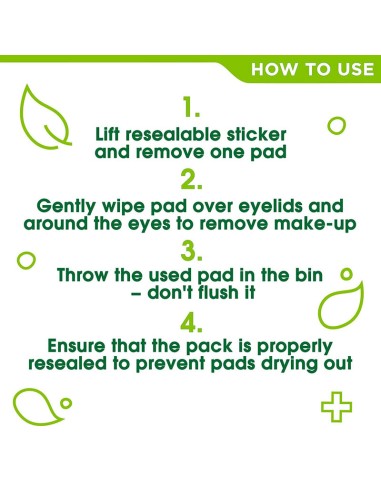 HOW TO USE

1.
Lift resealable sticker and remove one pad

2.
Gently wipe pad over eyelids and around the eyes to remove make-up

3.
Throw the used pad in the bin – don't flush it

4.
Ensure that the pack is properly resealed to prevent pads drying out