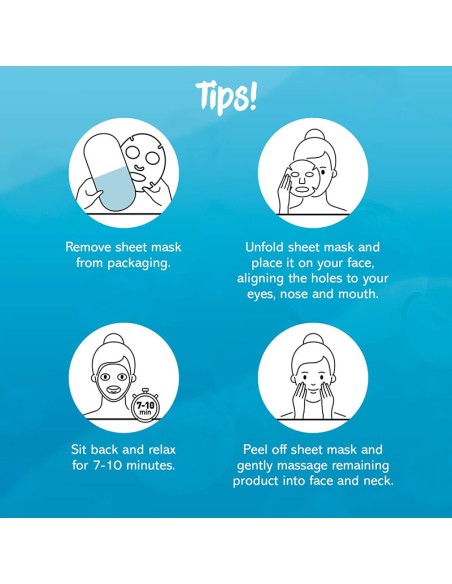 Tips!

Remove sheet mask from packaging.

Unfold sheet mask and place it on your face, aligning the holes to your eyes, nose and mouth.

7-10 min

Sit back and relax for 7-10 minutes.

Peel off sheet mask and gently massage remaining product into face and neck.