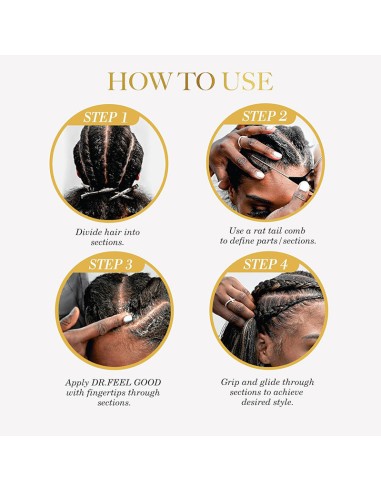 HOW TO USE

STEP 1

Divide hair into sections.

STEP 2

Use a rat tail comb to define parts/sections.

STEP 3

Apply DR.FEEL GOOD with fingertips through sections.

STEP 4

Grip and glide through sections to achieve desired style.