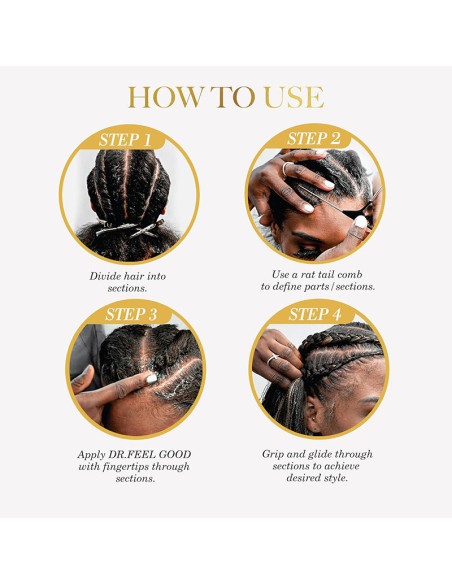 HOW TO USE

STEP 1

Divide hair into sections.

STEP 2

Use a rat tail comb to define parts/sections.

STEP 3

Apply DR.FEEL GOOD with fingertips through sections.

STEP 4

Grip and glide through sections to achieve desired style.