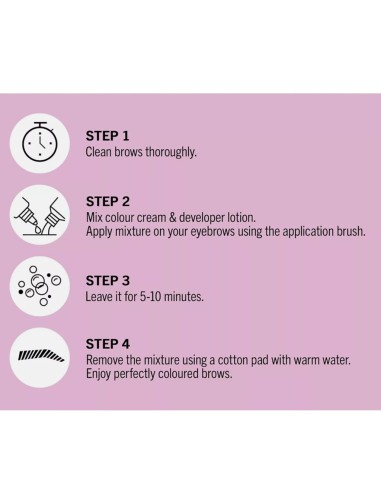 STEP 1
Clean brows thoroughly.

STEP 2
Mix colour cream & developer lotion.
Apply mixture on your eyebrows using the application brush.

STEP 3
Leave it for 5-10 minutes.

STEP 4
Remove the mixture using a cotton pad with warm water.
Enjoy perfectly coloured brows.