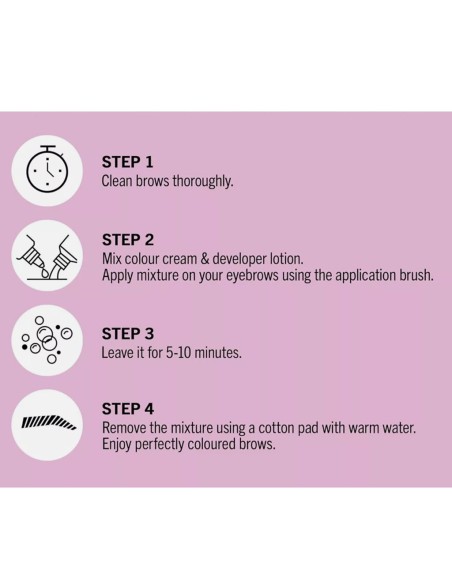 STEP 1
Clean brows thoroughly.

STEP 2
Mix colour cream & developer lotion.
Apply mixture on your eyebrows using the application brush.

STEP 3
Leave it for 5-10 minutes.

STEP 4
Remove the mixture using a cotton pad with warm water.
Enjoy perfectly coloured brows.